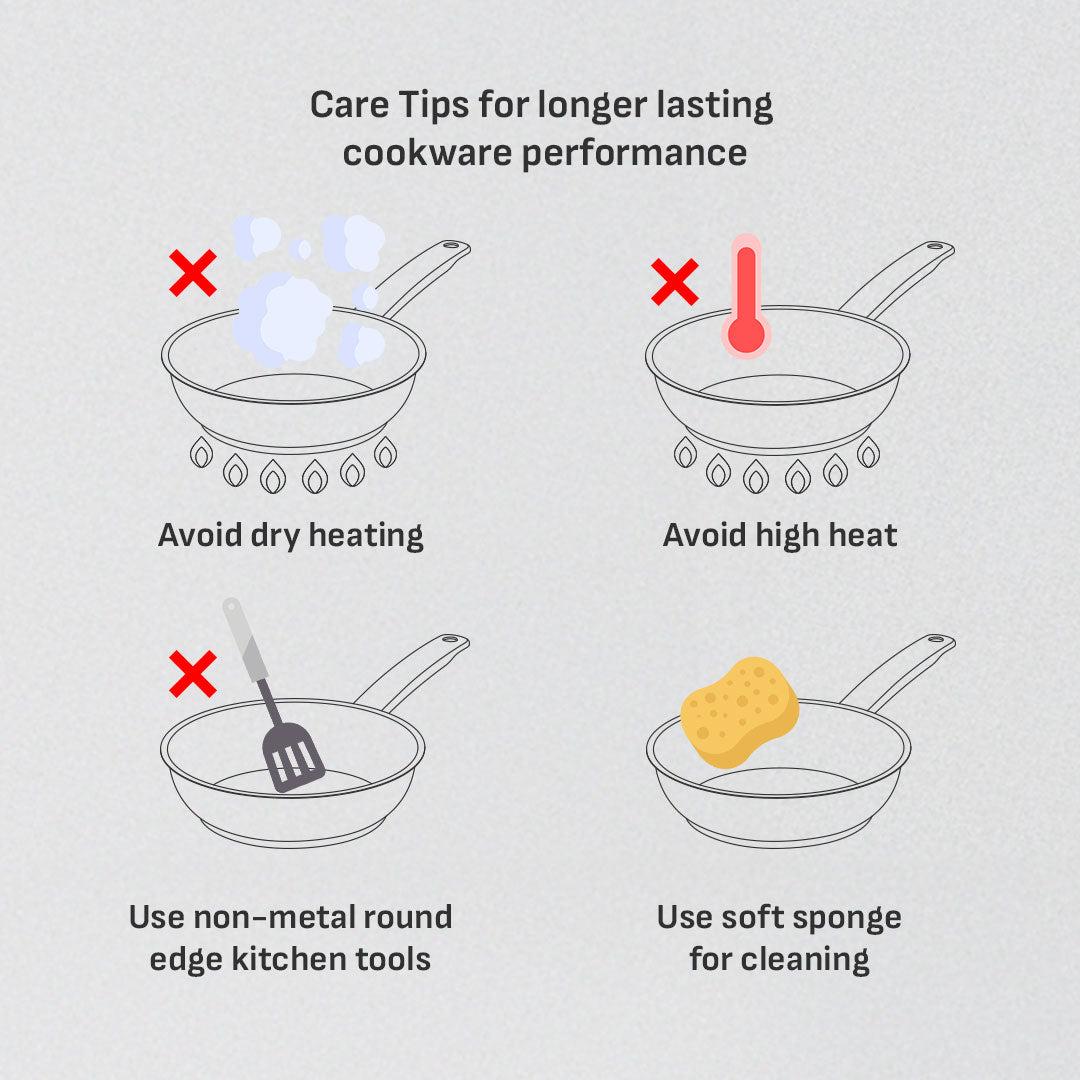 Care Tips for longer lasting cookware performance

Avoid dry heating

Avoid high heat

Use non-metal round edge kitchen tools

Use soft sponge for cleaning